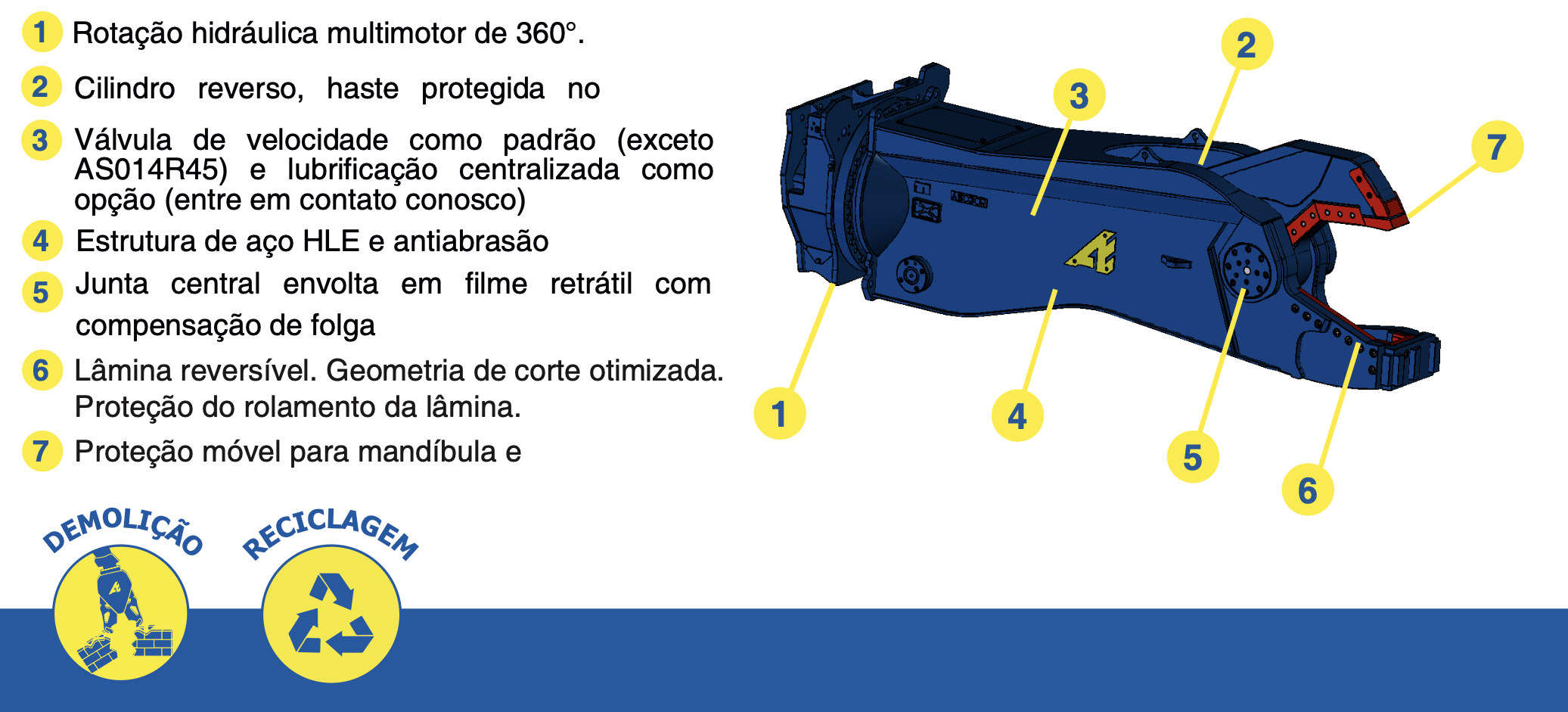 1 Rotação hidráulica multimotor de 360°.

2 Cilindro reverso, haste protegida no

3 Válvula de velocidade como padrão (exceto AS014R45) e lubrificação centralizada como opção (entre em contato conosco)

4 Estrutura de aço HLE e antiabrasão

5 Junta central envolta em filme retrátil com compensação de folga

6 Lâmina reversível. Geometria de corte otimizada. Proteção do rolamento da lâmina.

7 Proteção móvel para mandíbula e

2

3

7

1

4

5

6

DEMOLIÇÃO

RECICLAGEM